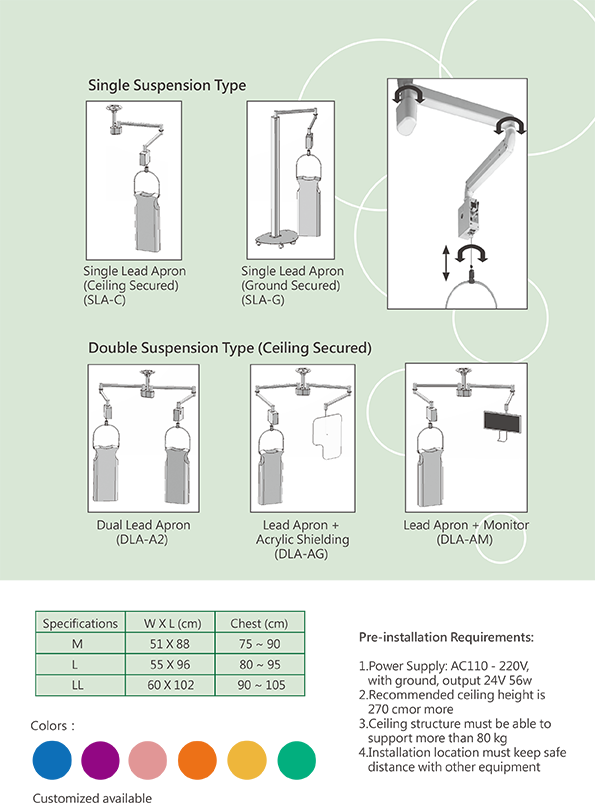 Single Suspension Type

Single Lead Apron (Ceiling Secured) (SLA-C)

Single Lead Apron (Ground Secured) (SLA-G)

Double Suspension Type (Ceiling Secured)

Dual Lead Apron (DLA-A2)

Lead Apron + Acrylic Shielding (DLA-AG)

Lead Apron + Monitor (DLA-AM)

| Specifications | W X L (cm) | Chest (cm) |
|---|---|---|
| M | 51 X 88 | 75 ~ 90 |
| L | 55 X 96 | 80 ~ 95 |
| LL | 60 X 102 | 90 ~ 105 |

Colors :

Customized available

Pre-installation Requirements:

1.Power Supply: AC110 - 220V, with ground, output 24V 56w
2.Recommended ceiling height is 270 cmor more
3.Ceiling structure must be able to support more than 80 kg
4.Installation location must keep safe distance with other equipment