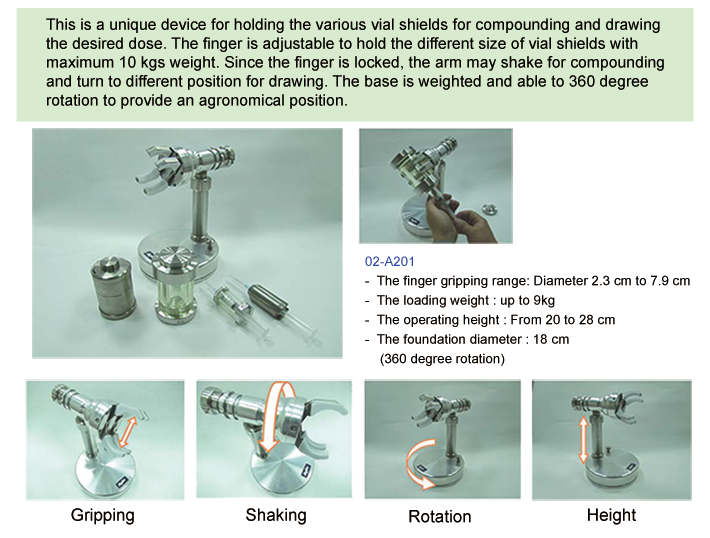 This is a unique device for holding the various vial shields for compounding and drawing the desired dose. The finger is adjustable to hold the different size of vial shields with maximum 10 kgs weight. Since the finger is locked, the arm may shake for compounding and turn to different position for drawing. The base is weighted and able to 360 degree rotation to provide an agronomical position.

02-A201
- The finger gripping range: Diameter 2.3 cm to 7.9 cm
- The loading weight : up to 9kg
- The operating height : From 20 to 28 cm
- The foundation diameter : 18 cm (360 degree rotation)

Gripping

Shaking

Rotation

Height