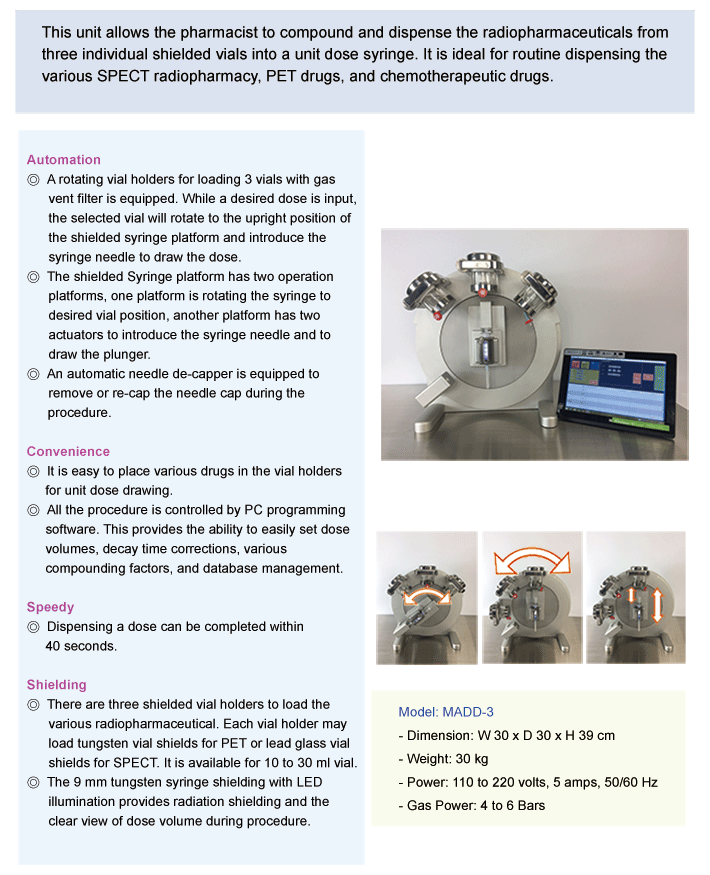 This unit allows the pharmacist to compound and dispense the radiopharmaceuticals from three individual shielded vials into a unit dose syringe. It is ideal for routine dispensing the various SPECT radiopharmacy, PET drugs, and chemotherapeutic drugs.

Automation
◎ A rotating vial holders for loading 3 vials with gas vent filter is equipped. While a desired dose is input, the selected vial will rotate to the upright position of the shielded syringe platform and introduce the syringe needle to draw the dose.
◎ The shielded Syringe platform has two operation platforms, one platform is rotating the syringe to desired vial position, another platform has two actuators to introduce the syringe needle and to draw the plunger.
◎ An automatic needle de-capper is equipped to remove or re-cap the needle cap during the procedure.

Convenience
◎ It is easy to place various drugs in the vial holders for unit dose drawing.
◎ All the procedure is controlled by PC programming software. This provides the ability to easily set dose volumes, decay time corrections, various compounding factors, and database management.

Speedy
◎ Dispensing a dose can be completed within 40 seconds.

Shielding
◎ There are three shielded vial holders to load the various radiopharmaceutical. Each vial holder may load tungsten vial shields for PET or lead glass vial shields for SPECT. It is available for 10 to 30 ml vial.
◎ The 9 mm tungsten syringe shielding with LED illumination provides radiation shielding and the clear view of dose volume during procedure.

Model: MADD-3
- Dimension: W 30 x D 30 x H 39 cm
- Weight: 30 kg
- Power: 110 to 220 volts, 5 amps, 50/60 Hz
- Gas Power: 4 to 6 Bars