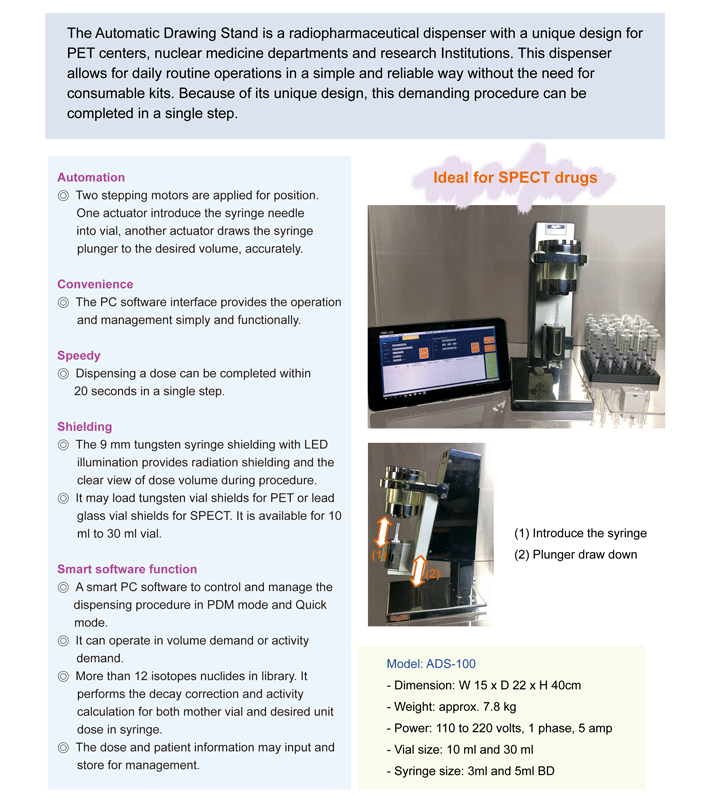 The Automatic Drawing Stand is a radiopharmaceutical dispenser with a unique design for PET centers, nuclear medicine departments and research Institutions. This dispenser allows for daily routine operations in a simple and reliable way without the need for consumable kits. Because of its unique design, this demanding procedure can be completed in a single step.

Automation
◎ Two stepping motors are applied for position. One actuator introduce the syringe needle into vial, another actuator draws the syringe plunger to the desired volume, accurately.

Convenience
◎ The PC software interface provides the operation and management simply and functionally.

Speedy
◎ Dispensing a dose can be completed within 20 seconds in a single step.

Shielding
◎ The 9 mm tungsten syringe shielding with LED illumination provides radiation shielding and the clear view of dose volume during procedure.
◎ It may load tungsten vial shields for PET or lead glass vial shields for SPECT. It is available for 10 ml to 30 ml vial.

Smart software function
◎ A smart PC software to control and manage the dispensing procedure in PDM mode and Quick mode.
◎ It can operate in volume demand or activity demand.
◎ More than 12 isotopes nuclides in library. It performs the decay correction and activity calculation for both mother vial and desired unit dose in syringe.
◎ The dose and patient information may input and store for management.

Ideal for SPECT drugs

(1)
(2)

(1) Introduce the syringe
(2) Plunger draw down

Model: ADS-100
- Dimension: W 15 x D 22 x H 40cm
- Weight: approx. 7.8 kg
- Power: 110 to 220 volts, 1 phase, 5 amp
- Vial size: 10 ml and 30 ml
- Syringe size: 3ml and 5ml BD